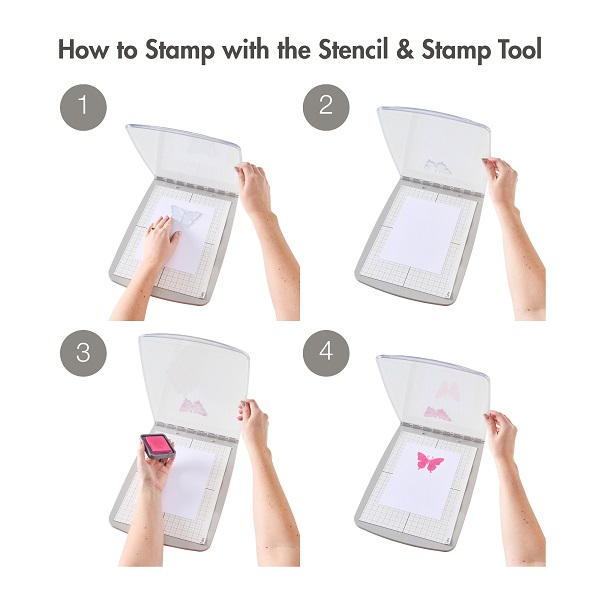 How to Stamp with the Stencil & Stamp Tool

1

2

3

4